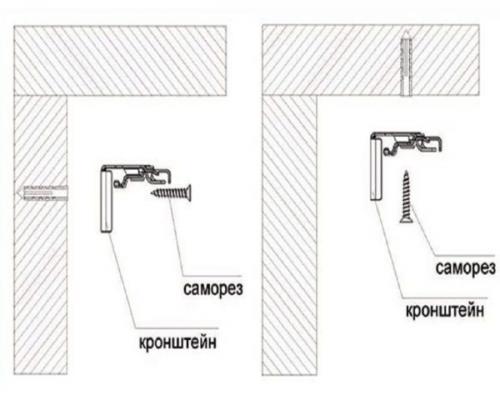 саморез

кронштейн

саморез

кронштейн