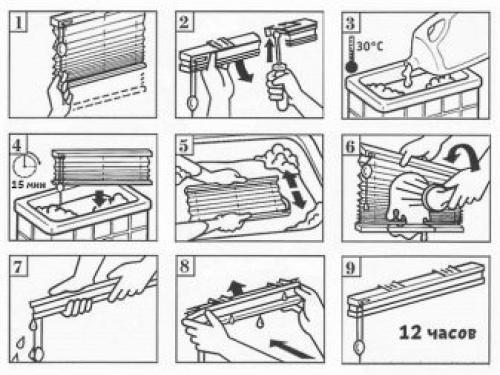 1

2

3
30°C

4
15 мин

5

6

7

8

9
12 часов