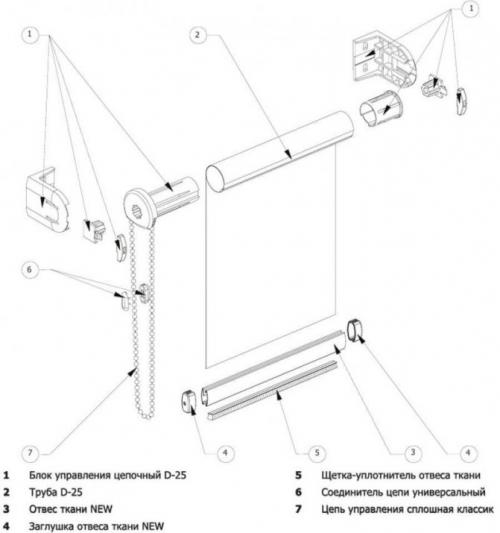 1

2

1

6

7

4

5

3

4

1 Блок управления цепочный D-25
2 Труба D-25
3 Отвес ткани NEW
4 Заглушка отвеса ткани NEW

5 Щетка-уплотнитель отвеса ткани
6 Соединитель цепи универсальный
7 Цепь управления сплошная классик