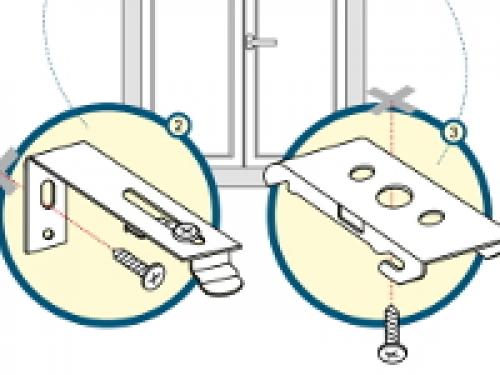 2

3