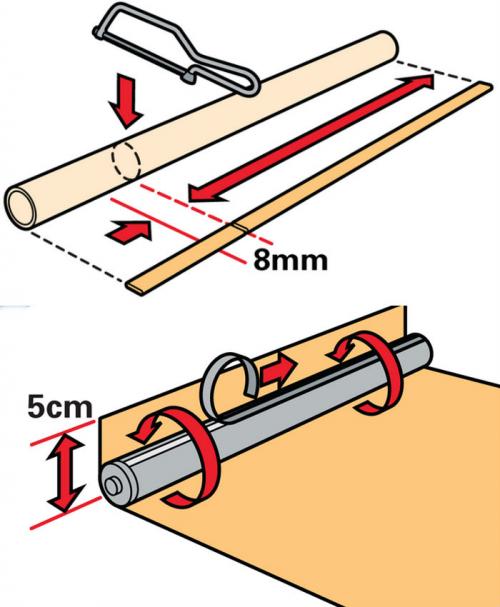 8mm

5cm