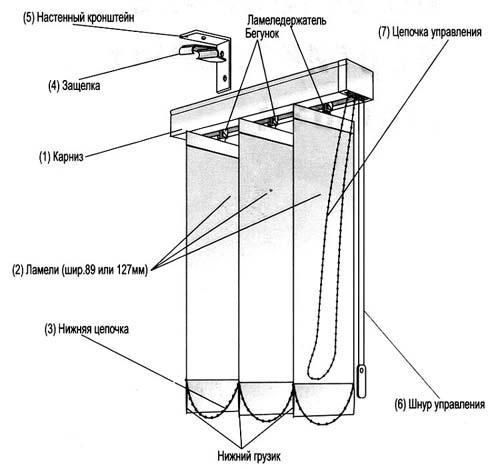 (5) Настенный кронштейн

Ламеледержатель
Бегунок

(7) Цепочка управления

(4) Защелка

(1) Карниз

(2) Ламели (шир.89 или 127мм)

(3) Нижняя цепочка

(6) Шнур управления

Нижний грузик