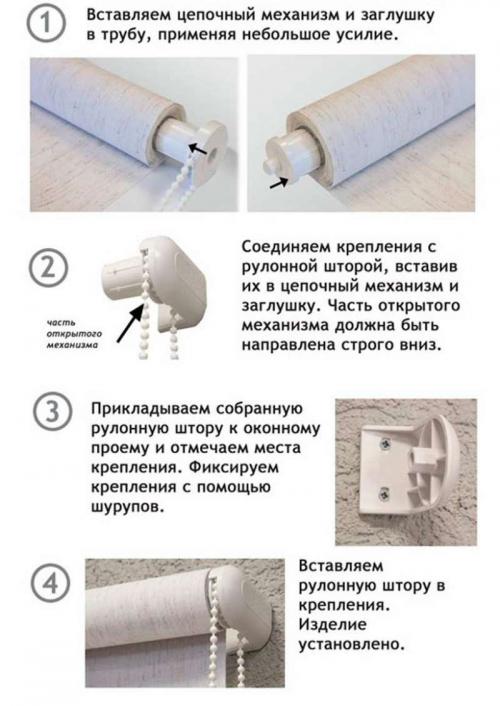 1

Вставляем цепочный механизм и заглушку в трубу, применяя небольшое усилие.

2

часть открытого механизма

Соединяем крепления с рулонной шторой, вставив их в цепочный механизм и заглушку. Часть открытого механизма должна быть направлена строго вниз.

3

Прикладываем собранную рулонную штору к оконному проему и отмечаем места крепления. Фиксируем крепления с помощью шурупов.

4

Вставляем рулонную штору в крепления. Изделие установлено.