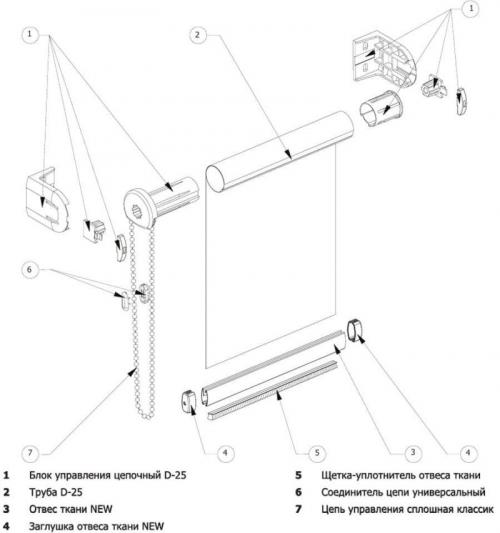 1

2

1

6

7

4

5

3

4

1 Блок управления цепочный D-25

2 Труба D-25

3 Отвес ткани NEW

4 Заглушка отвеса ткани NEW

5 Щетка-уплотнитель отвеса ткани

6 Соединитель цепи универсальный

7 Цепь управления сплошная классик