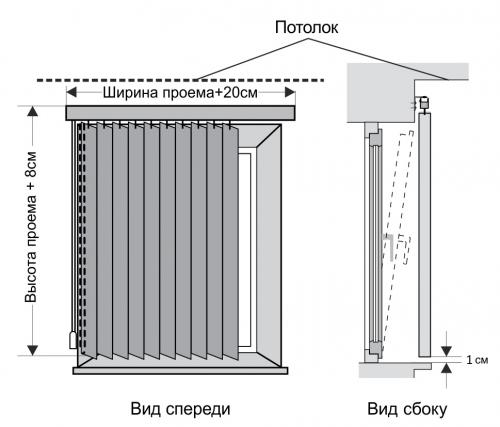 Потолок

Ширина проема+20см

Высота проема + 8см

1 см

Вид спереди

Вид сбоку