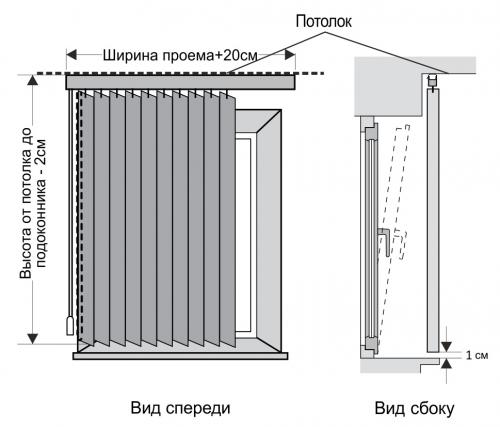 Потолок

Ширина проема+20см

Высота от потолка до подоконника - 2см

1 см

Вид спереди

Вид сбоку