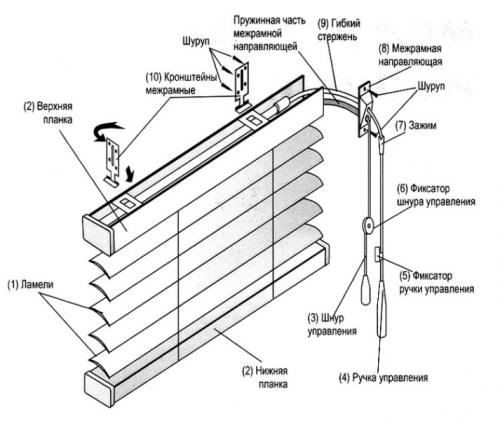 Пружинная часть межрамной направляющей

(9) Гибкий стержень

Шуруп

(8) Межрамная направляющая

(10) Кронштейны межрамные

Шуруп

(2) Верхняя планка

(7) Зажим

(6) Фиксатор шнура управления

(5) Фиксатор ручки управления

(1) Ламели

(3) Шнур управления

(2) Нижняя планка

(4) Ручка управления