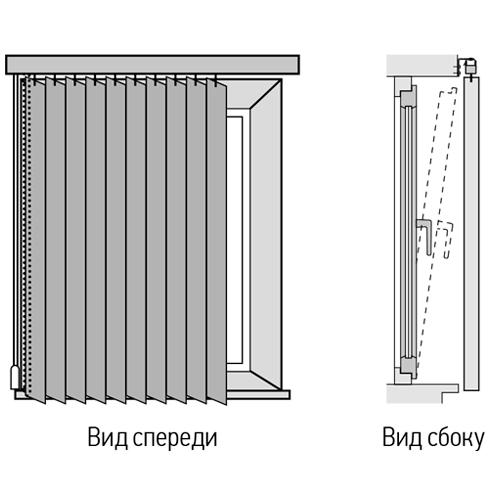 Вид спереди

Вид сбоку